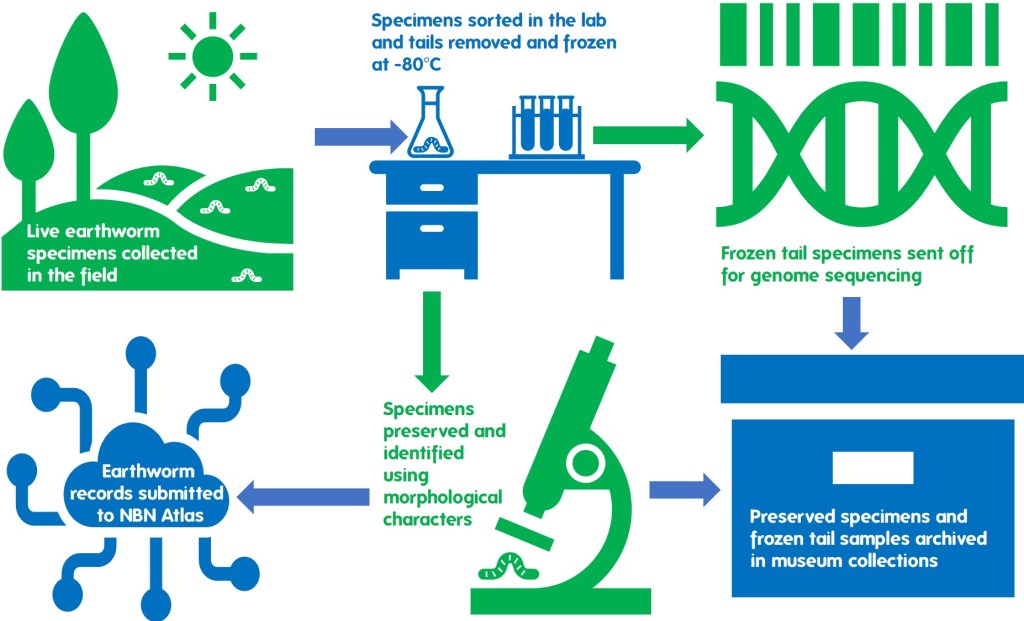 Live earthworm specimens collected in the field

Specimens sorted in the lab and tails removed and frozen at -80°C

Frozen tail specimens sent off for genome sequencing

Specimens preserved and identified using morphological characters

Earthworm records submitted to NBN Atlas

Preserved specimens and frozen tail samples archived in museum collections